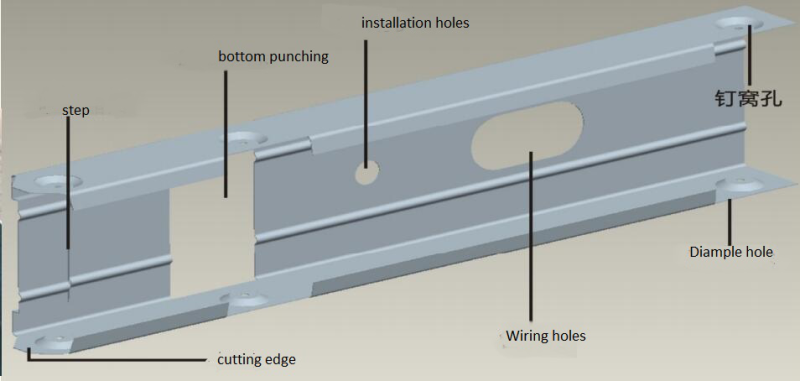 installation holes

bottom punching

step

钉窝孔

Diample hole

Wiring holes

cutting edge